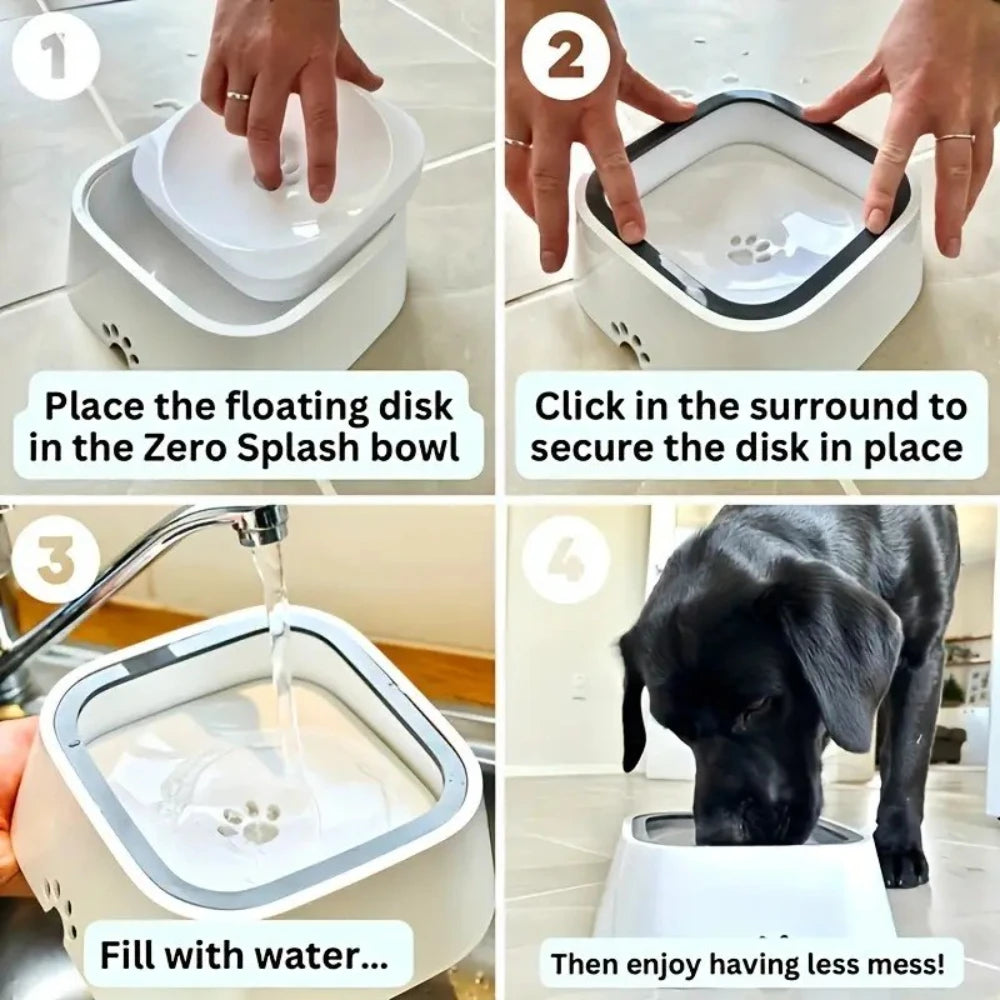 1

Place the floating disk in the Zero Splash bowl

2

Click in the surround to secure the disk in place

3

Fill with water...

4

Then enjoy having less mess!